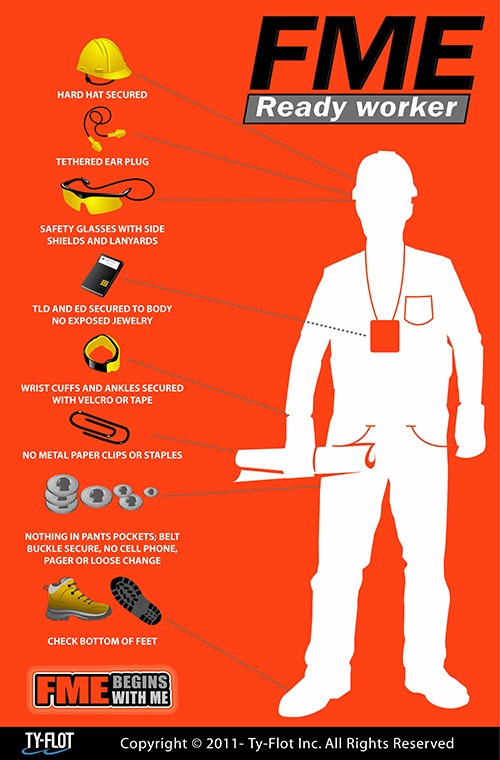 FME
Ready worker

HARD HAT SECURED

TETHERED EAR PLUG

SAFETY GLASSES WITH SIDE SHIELDS AND LANYARDS

TLD AND ED SECURED TO BODY NO EXPOSED JEWELRY

WRIST CUFFS AND ANKLES SECURED WITH VELCRO OR TAPE

NO METAL PAPER CLIPS OR STAPLES

NOTHING IN PANTS POCKETS; BELT BUCKLE SECURE, NO CELL PHONE, PAGER OR LOOSE CHANGE

CHECK BOTTOM OF FEET

FME BEGINS WITH ME

TY-FLOT

Copyright © 2011- Ty-Flot Inc. All Rights Reserved